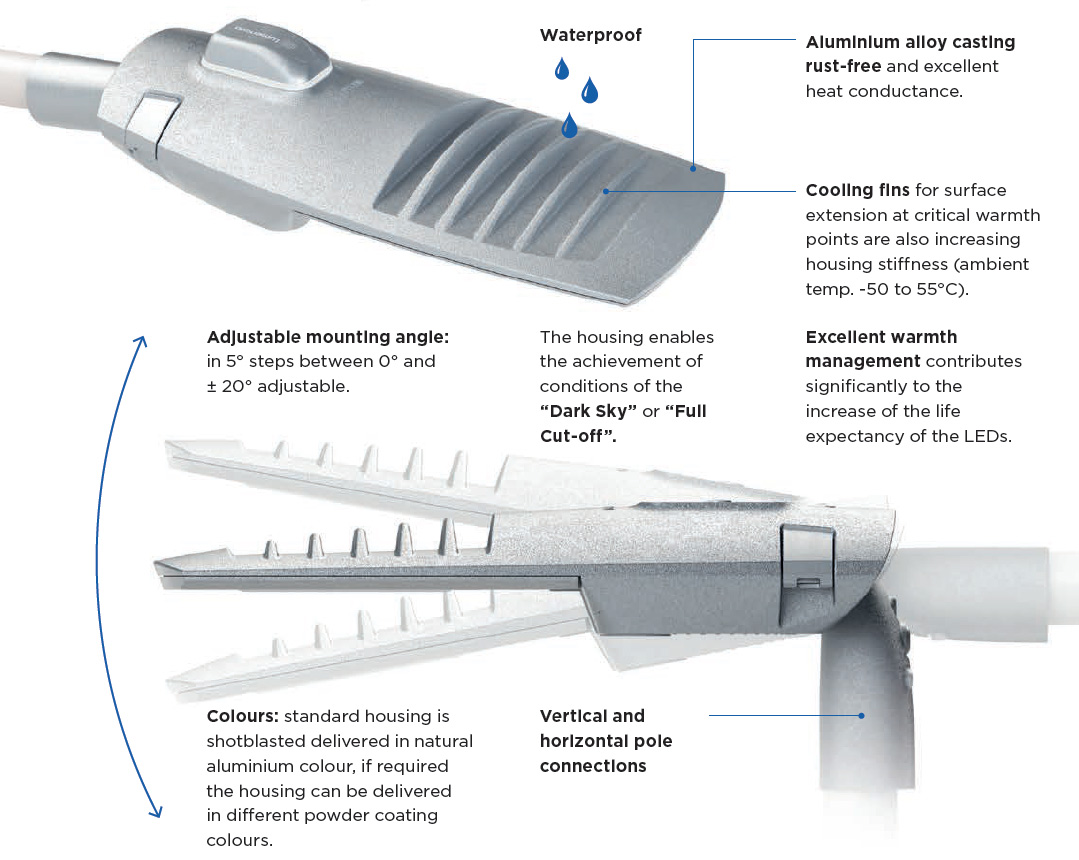 Waterproof

Aluminium alloy casting rust-free and excellent heat conductance.

Cooling fins for surface extension at critical warmth points are also increasing housing stiffness (ambient temp. -50 to 55°C).

Adjustable mounting angle: in 5° steps between 0° and ± 20° adjustable.

The housing enables the achievement of conditions of the "Dark Sky" or "Full Cut-off".

Excellent warmth management contributes significantly to the increase of the life expectancy of the LEDs.

Colours: standard housing is shotblasted delivered in natural aluminium colour, if required the housing can be delivered in different powder coating colours.

Vertical and horizontal pole connections